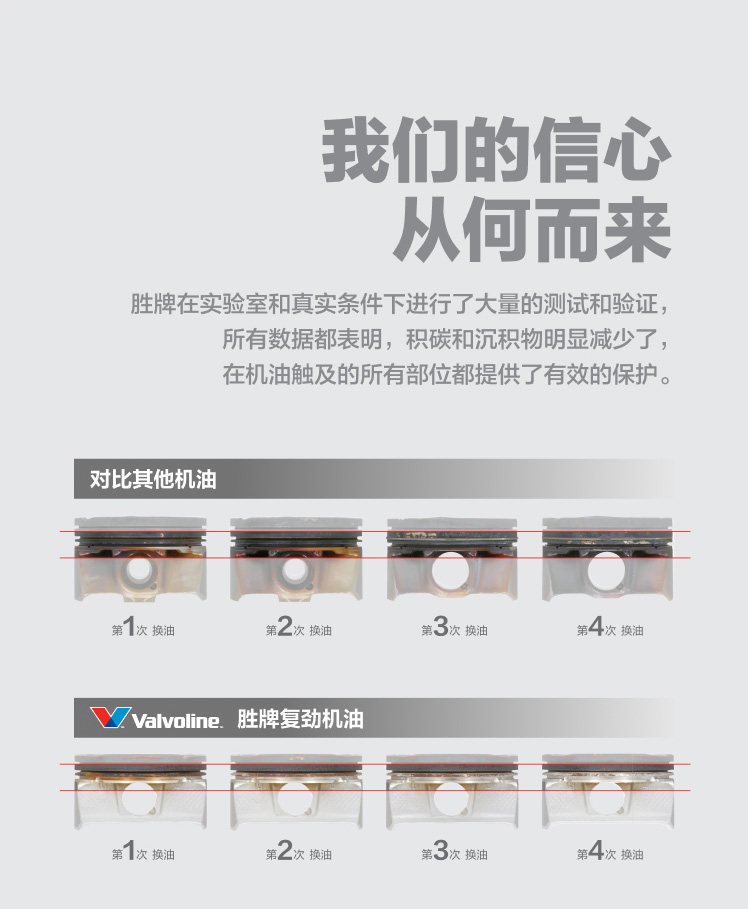 我们的信心
从何而来

胜牌在实验室和真实条件下进行了大量的测试和验证，所有数据都表明，积碳和沉积物明显减少了，在机油触及的所有部位都提供了有效的保护。

对比其他机油

第1次 换油

第2次 换油

第3次 换油

第4次 换油

Valvoline. 胜牌复劲机油

第1次 换油

第2次 换油

第3次 换油

第4次 换油